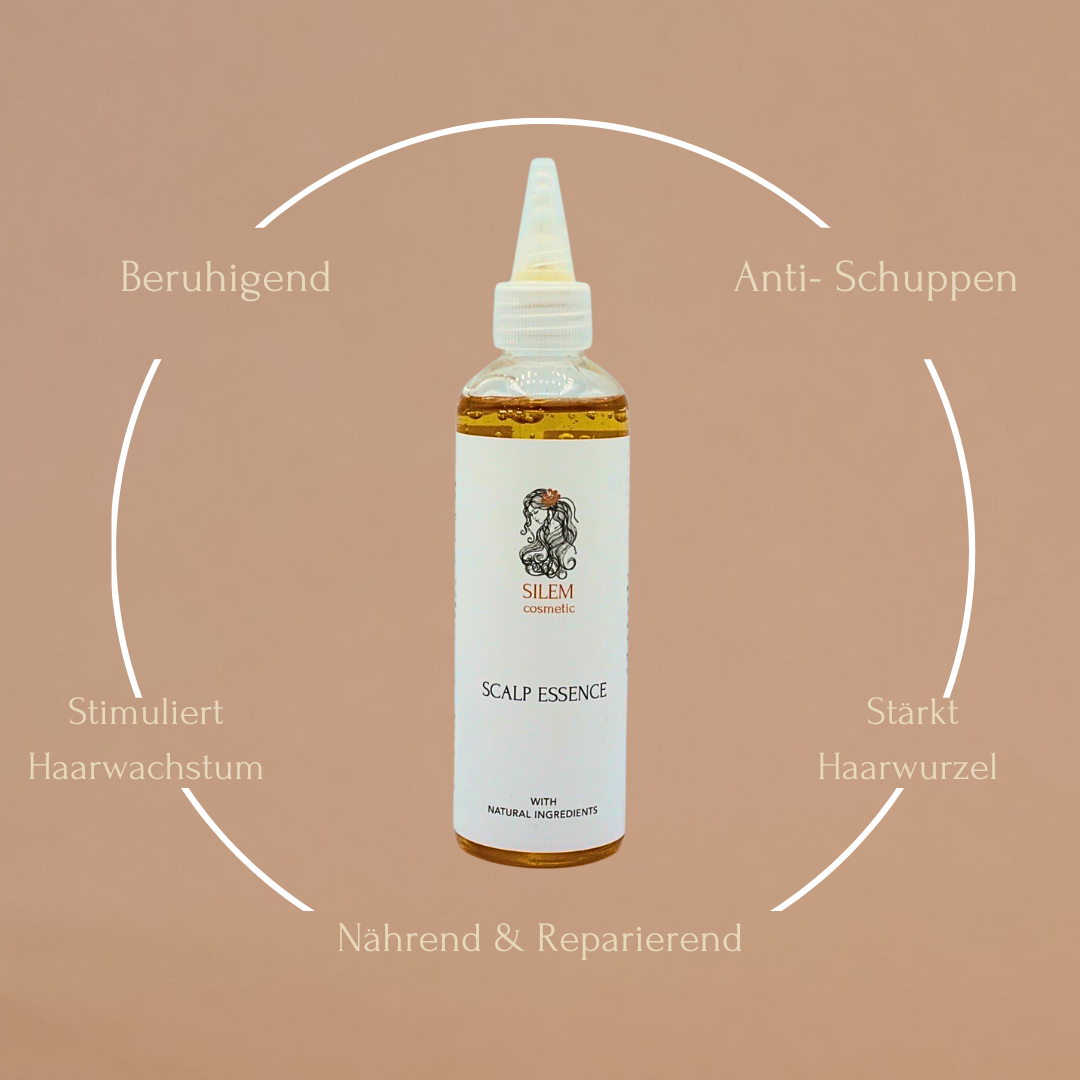 Beruhigend

Anti- Schuppen

SILEM
cosmetic

SCALP ESSENCE

WITH
NATURAL INGREDIENTS

Stimuliert
Haarwachstum

Stärkt
Haarwurzel

Nährend & Reparierend