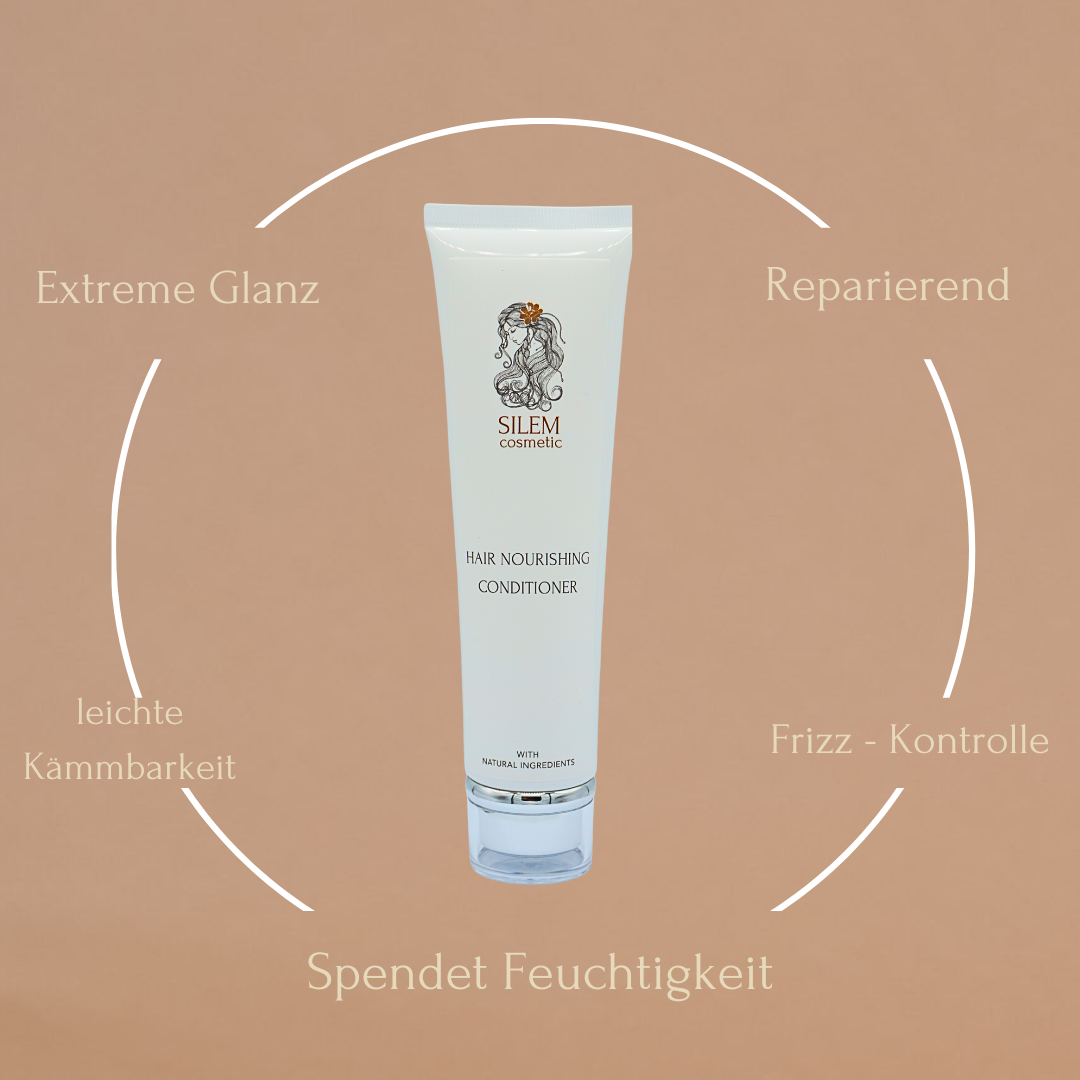 Extreme Glanz

Reparierend

SILEM
cosmetic

HAIR NOURISHING
CONDITIONER

WITH
NATURAL INGREDIENTS

leichte
Kämmbarkeit

Frizz - Kontrolle

Spendet Feuchtigkeit